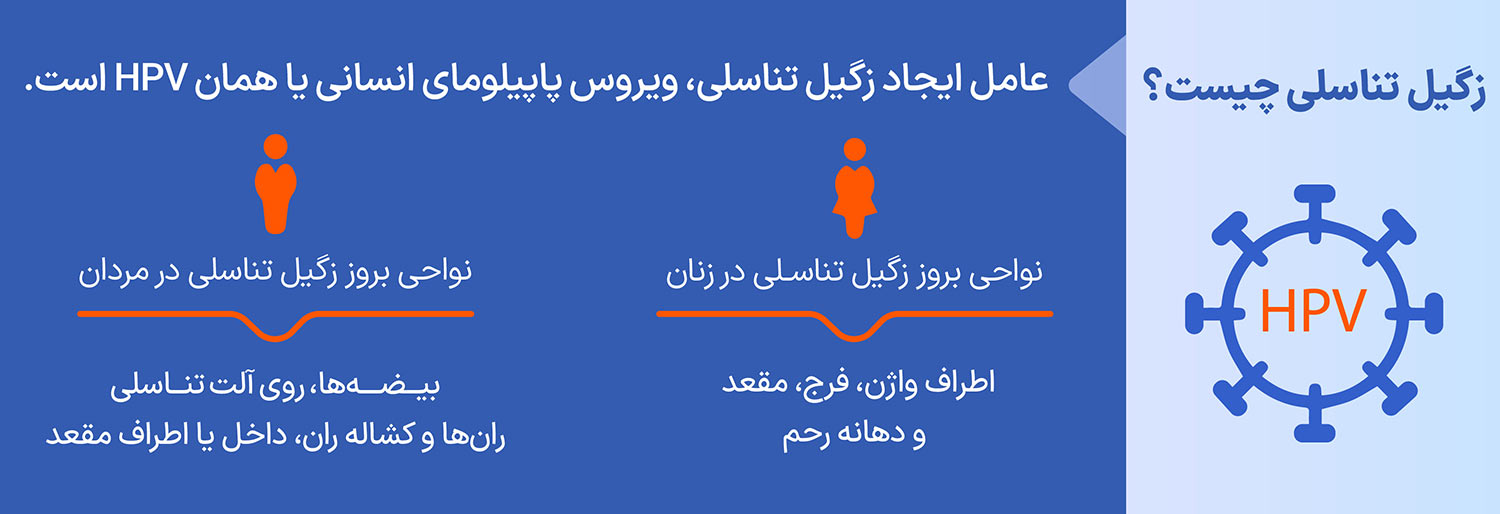 زگیل تناسلی چیست؟

HPV

عامل ایجاد زگیل تناسلی، ویروس پاپیلومای انسانی یا همان HPV است.

نواحی بروز زگیل تناسلی در زنان

اطراف واژن، فرج، مقعد
و دهانه رحم

نواحی بروز زگیل تناسلی در مردان

بیضه‌ها، روی آلت تناسلی
ران‌ها و کشاله ران، داخل یا اطراف مقعد